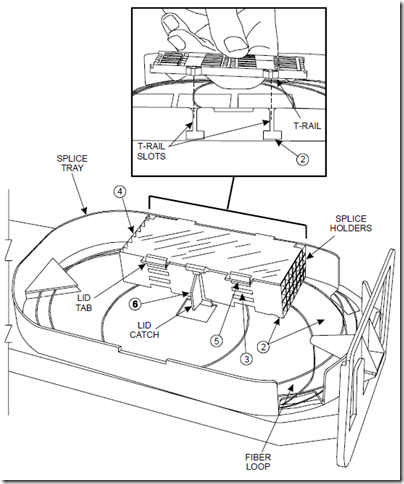 T-RAIL

T-RAIL SLOTS

2

SPLICE TRAY

4

SPLICE HOLDERS

LID TAB

6

LID CATCH

5

3

2

FIBER LOOP