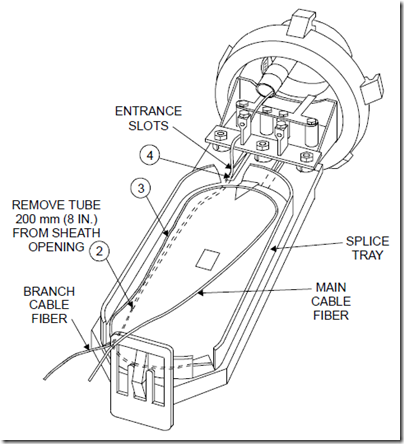 ENTRANCE SLOTS

4

3

REMOVE TUBE 200 mm (8 IN.) FROM SHEATH OPENING

2

SPLICE TRAY

BRANCH CABLE FIBER

MAIN CABLE FIBER