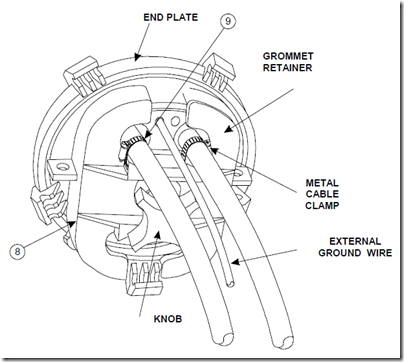 END PLATE

9

GROMMET RETAINER

METAL CABLE CLAMP

EXTERNAL GROUND WIRE

8

KNOB