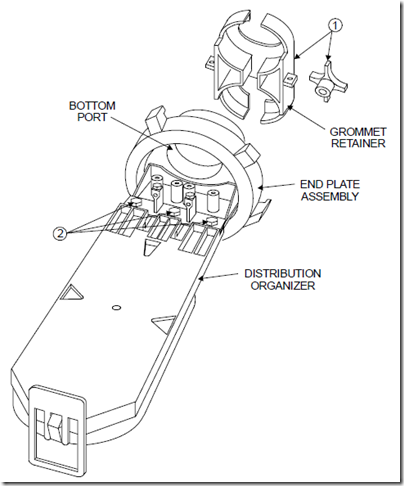 1

BOTTOM PORT

GROMMET RETAINER

END PLATE ASSEMBLY

2

DISTRIBUTION ORGANIZER