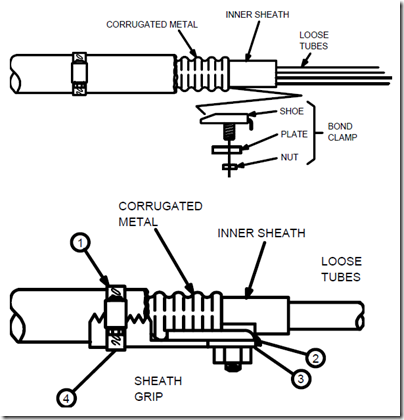 CORRUGATED METAL

INNER SHEATH

LOOSE TUBES

SHOE

PLATE

NUT

BOND CLAMP

CORRUGATED METAL

INNER SHEATH

LOOSE TUBES

1

2

3

4

SHEATH GRIP